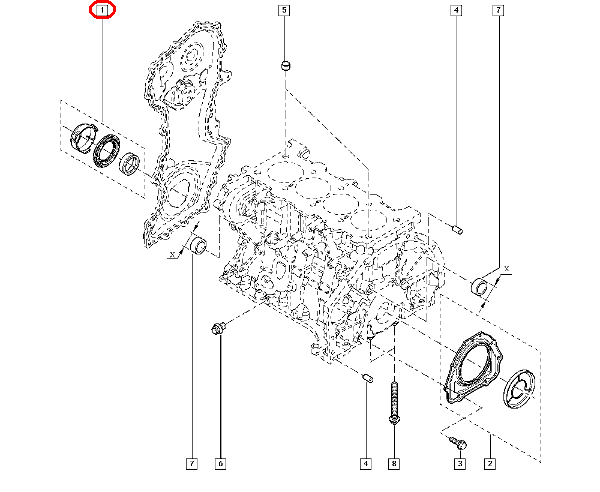 1
5
4
7
X
X
7
6
4
8
3
2